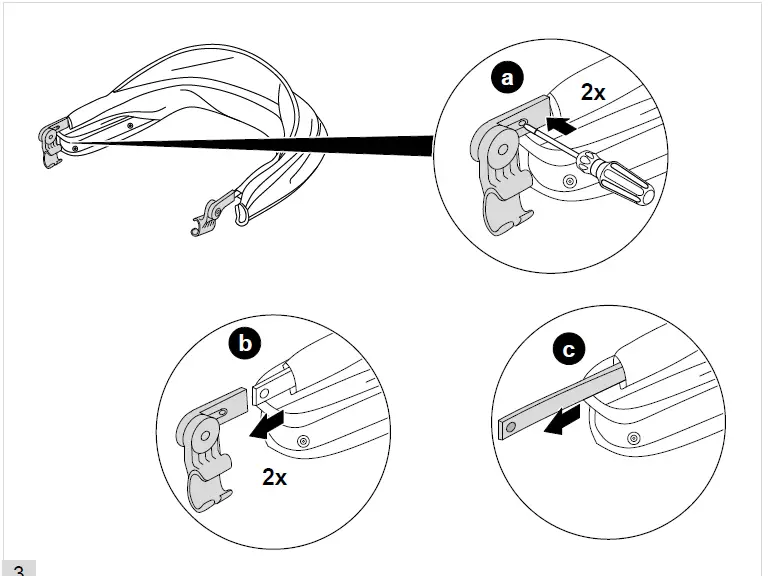 a
2x
b
2x
c
3