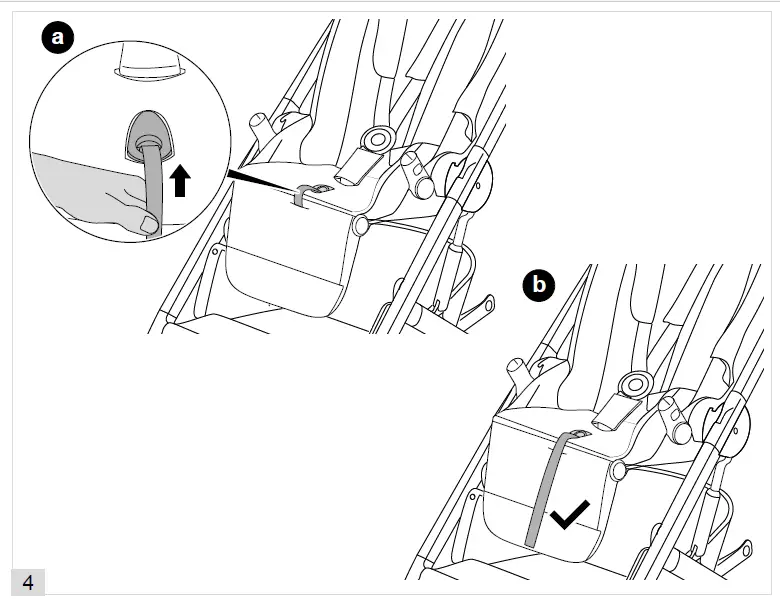 a

b

4