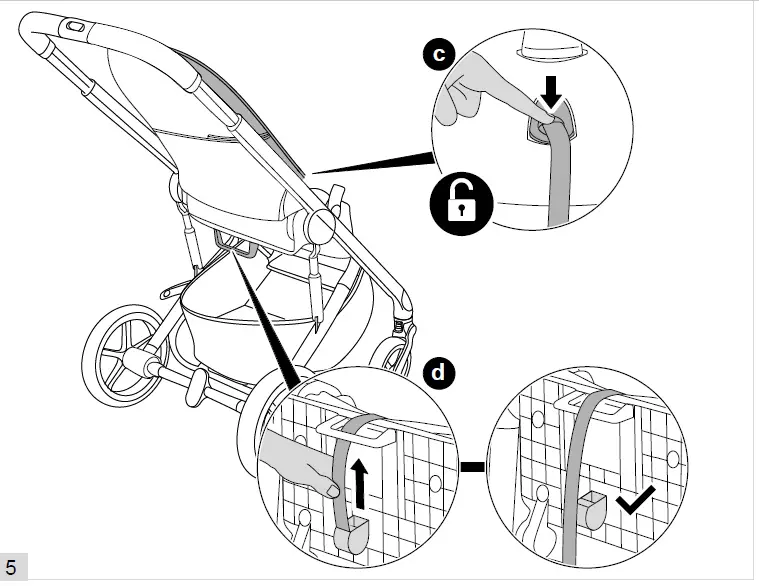 c

d

5