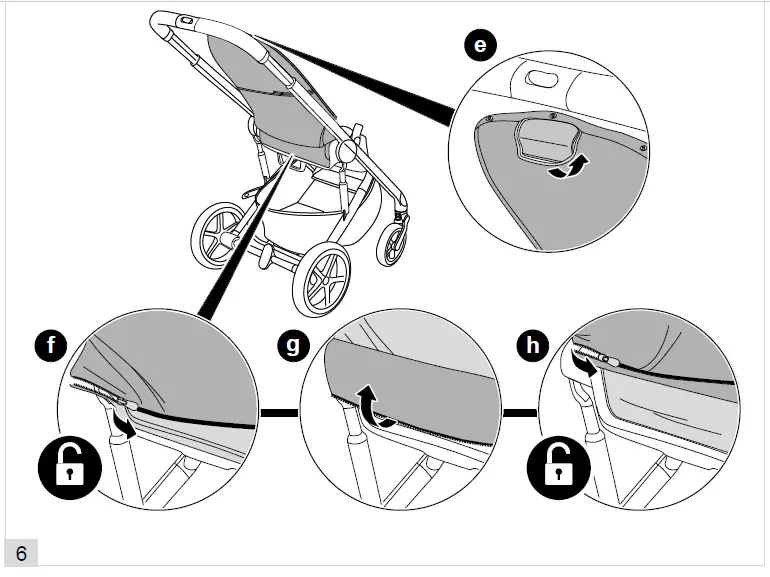 e

f

g

h

6