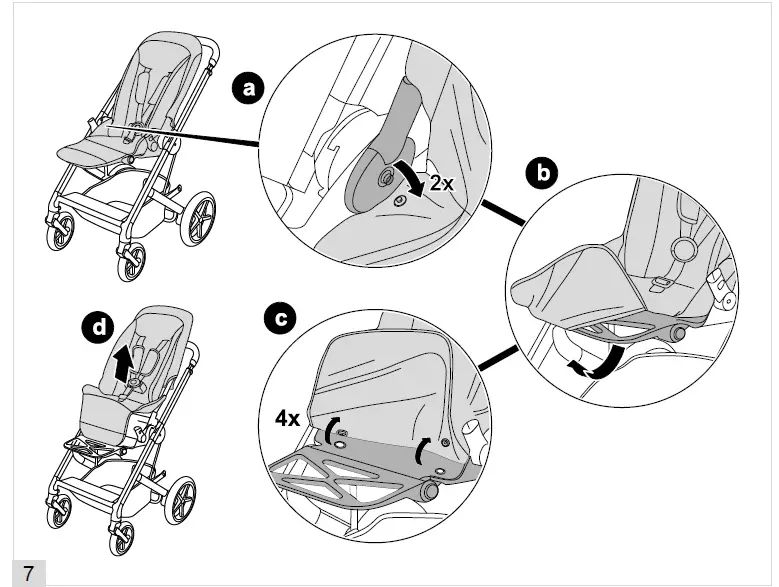 a
2x
b
d
c
4x
7