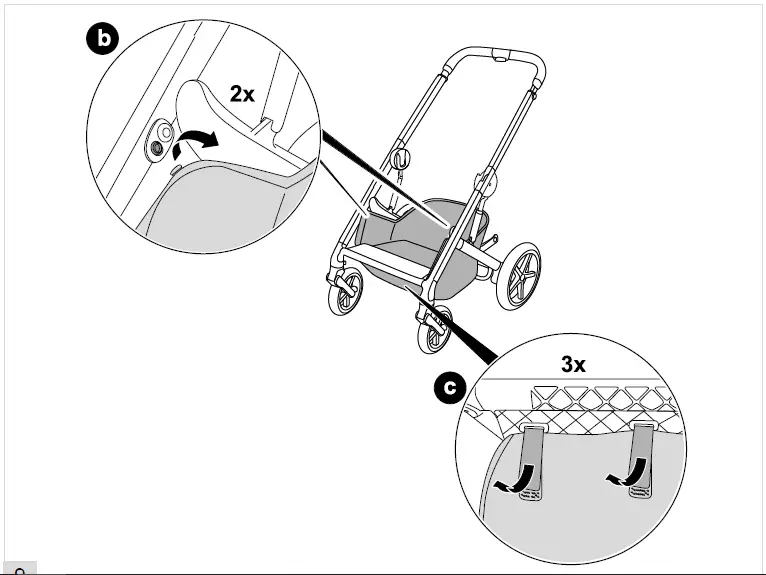 b
2x
3x
c