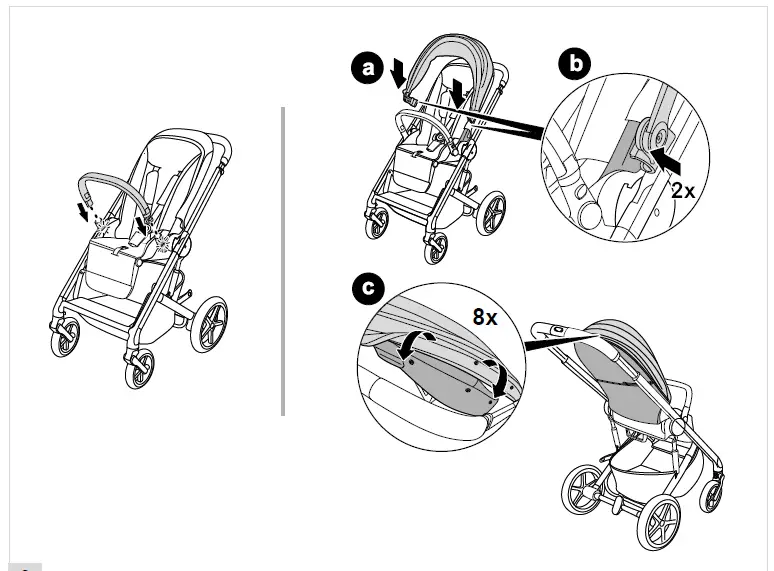 a
b
2x
c
8x