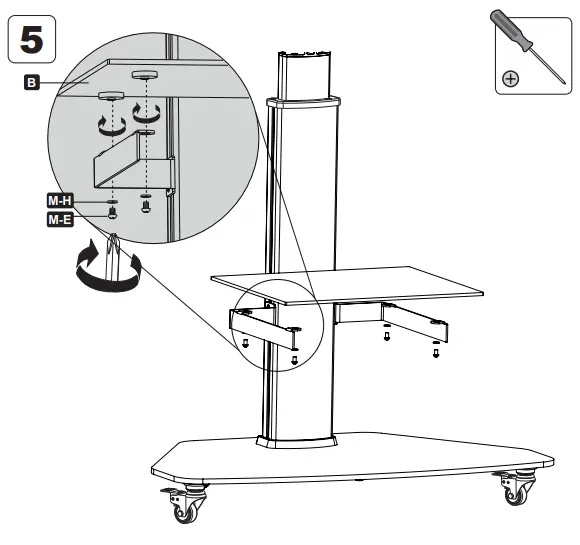 5

B

M-H

M-E