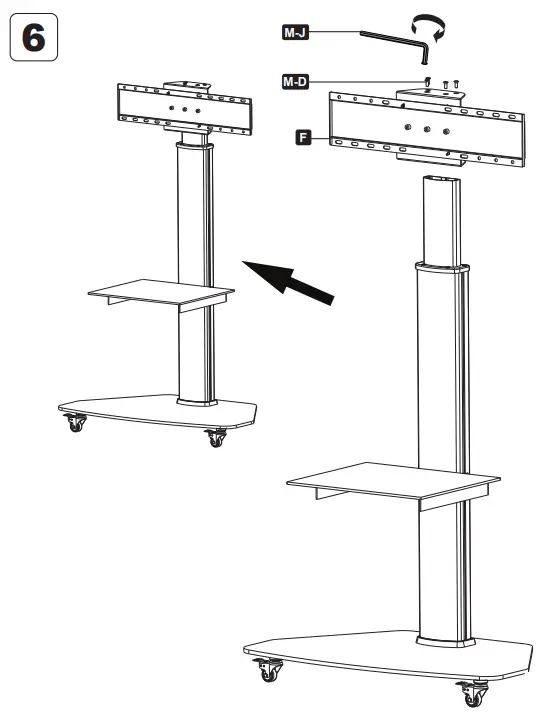 6

M-J

M-D

F