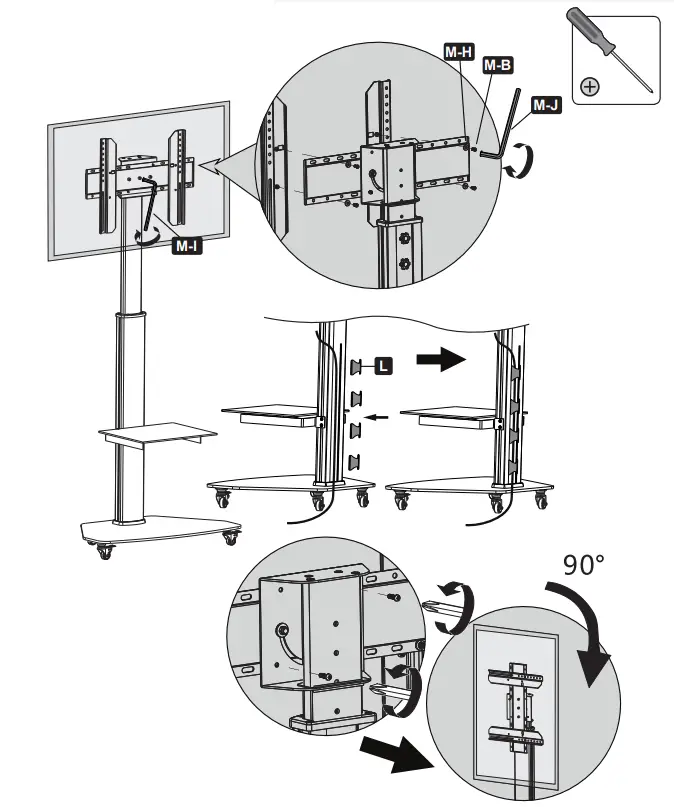 M-H
M-B
M-J
M-I
L
90°