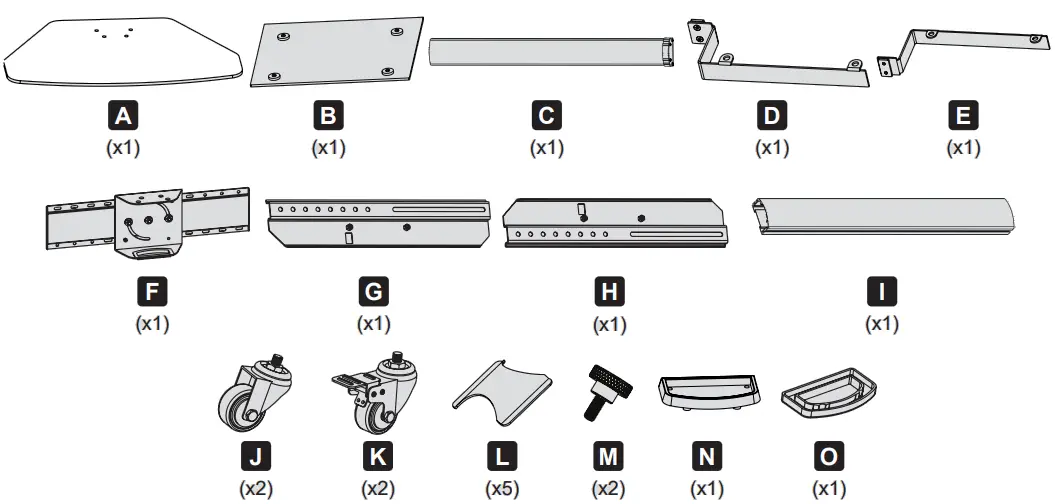 A
(x1)

B
(x1)

C
(x1)

D
(x1)

E
(x1)

F
(x1)

G
(x1)

H
(x1)

I
(x1)

J
(x2)

K
(x2)

L
(x5)

M
(x2)

N
(x1)

O
(x1)