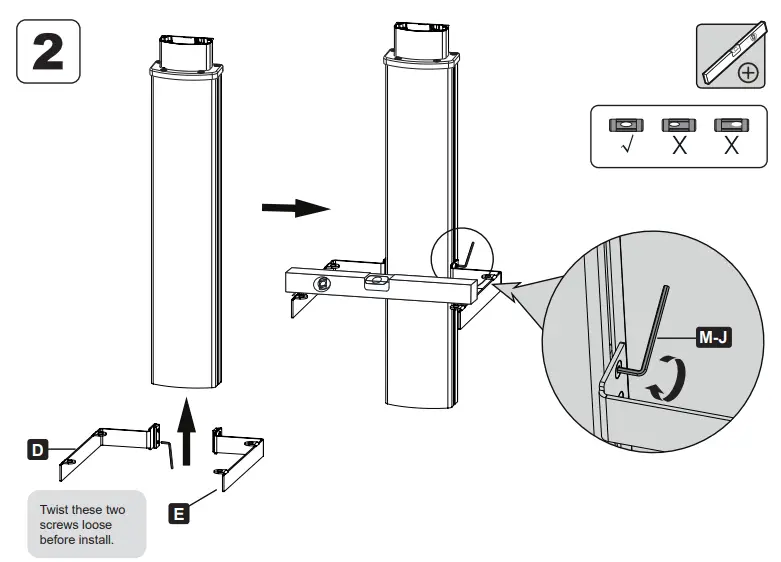 2

√ X X

M-J

D

E

Twist these two screws loose before install.