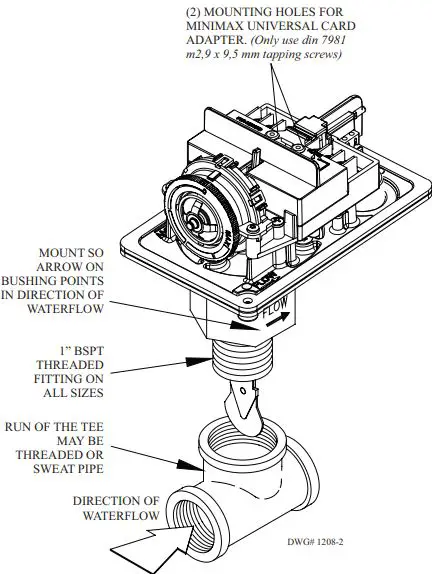 (2) MOUNTING HOLES FOR MINIMAX UNIVERSAL CARD ADAPTER. (Only use din 7981 m2,9 x 9,5 mm tapping screws)

MOUNT SO ARROW ON BUSHING POINTS IN DIRECTION OF WATERFLOW

FLOW

1" BSPT THREADED FITTING ON ALL SIZES

RUN OF THE TEE MAY BE THREADED OR SWEAT PIPE

DIRECTION OF WATERFLOW

DWG# 1208-2