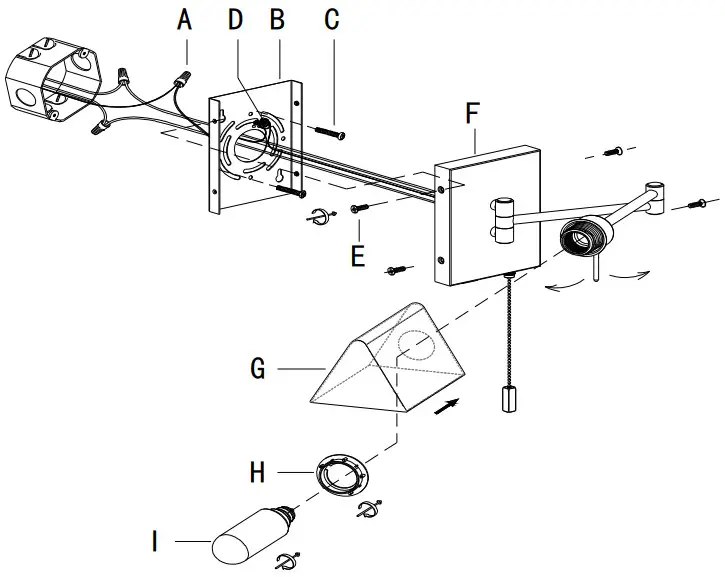 A
D
B
C
F
E
G
H
I