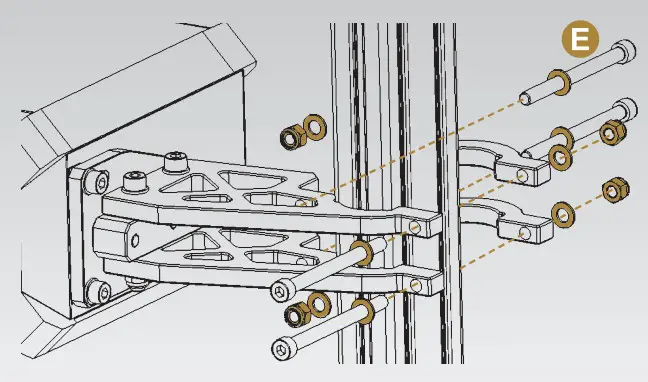 E