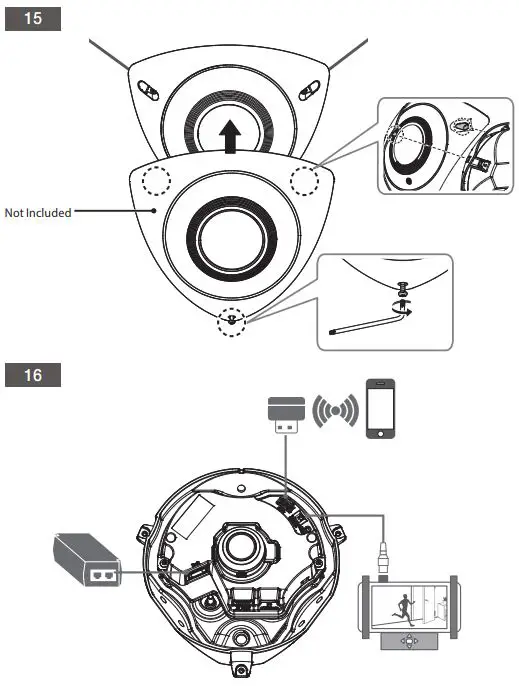 15

Not Included

16