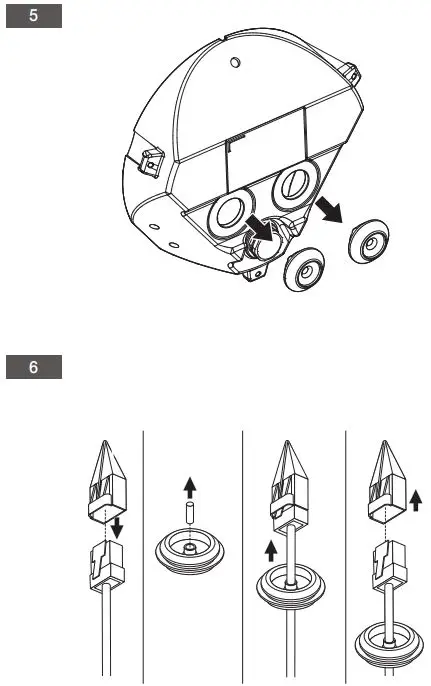 5

6