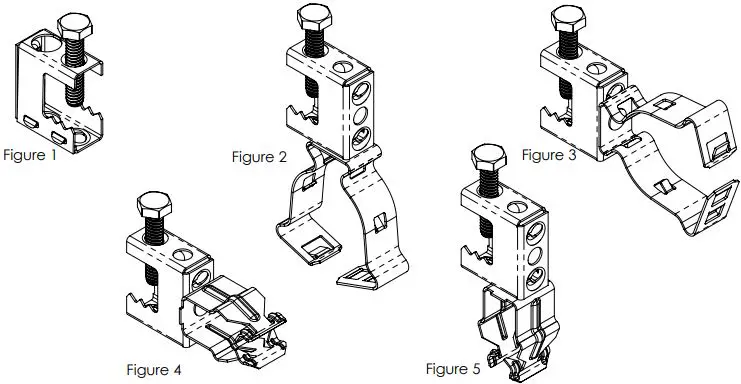 Figure 1

Figure 2

Figure 3

Figure 4

Figure 5