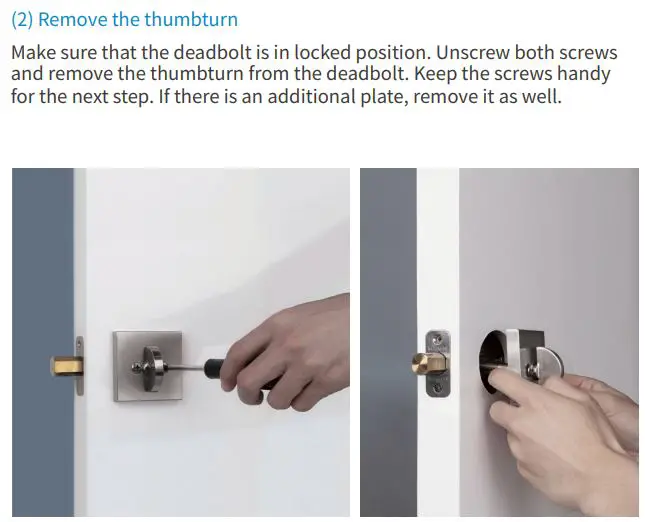 (2) Remove the thumbturn

Make sure that the deadbolt is in locked position. Unscrew both screws and remove the thumbturn from the deadbolt. Keep the screws handy for the next step. If there is an additional plate, remove it as well.