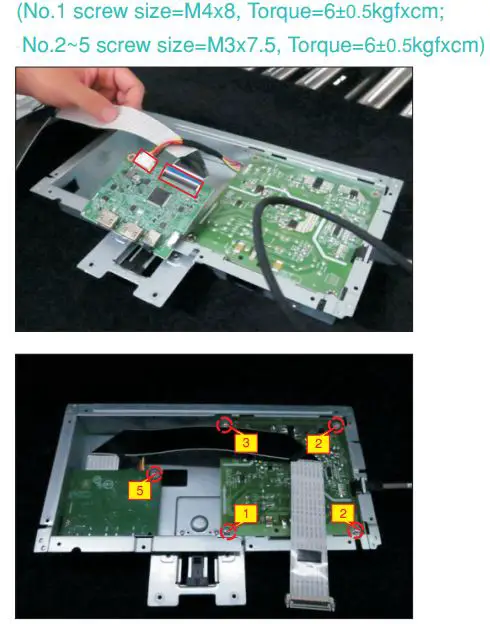 (No.1 screw size=M4x8, Torque=6±0.5kgfxcm;
No.2~5 screw size=M3x7.5, Torque=6±0.5kgfxcm)

3
2
5
1
2