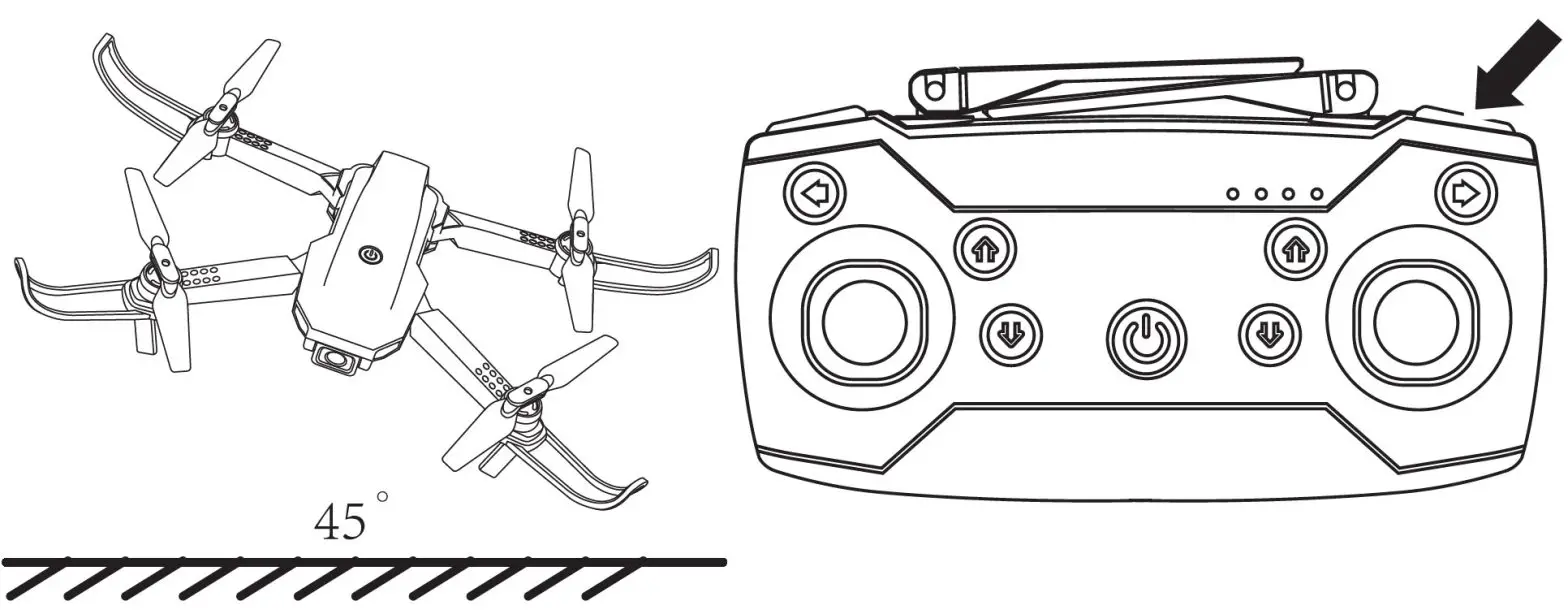 45°