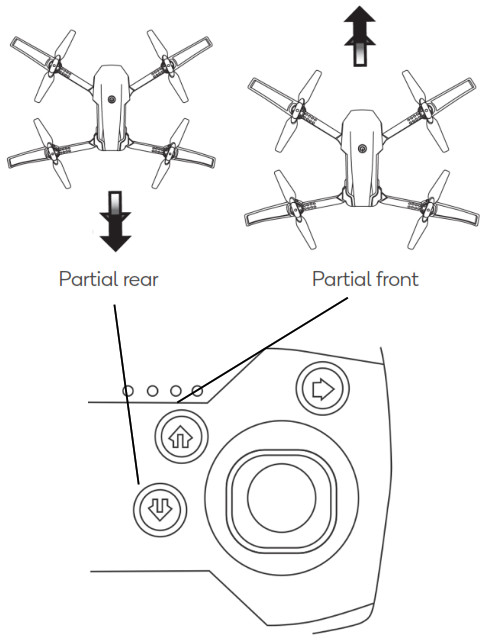 Partial rear

Partial front