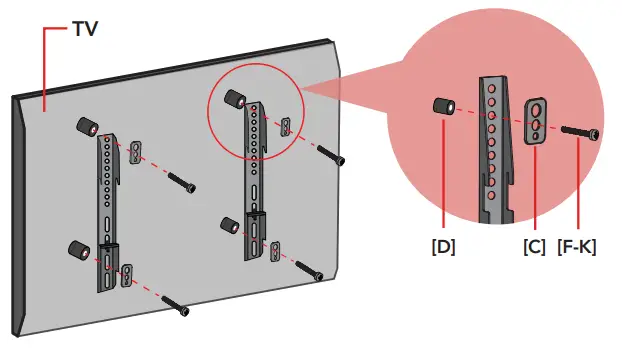 TV

[D]

[C]

[F-K]