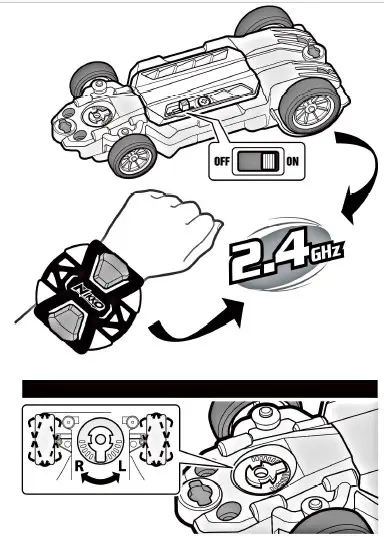 OFF ON

2.4 GHz

NIKKO

R L