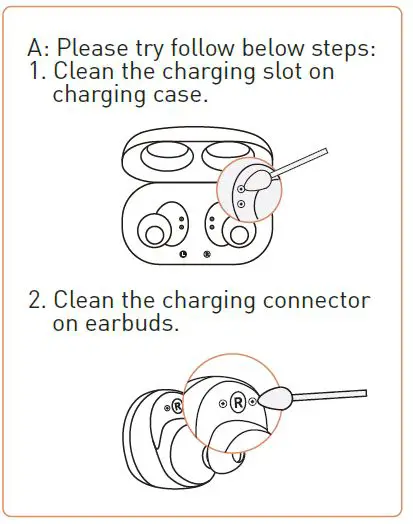 A: Please try follow below steps:
1. Clean the charging slot on charging case.

L R

2. Clean the charging connector on earbuds.

R R