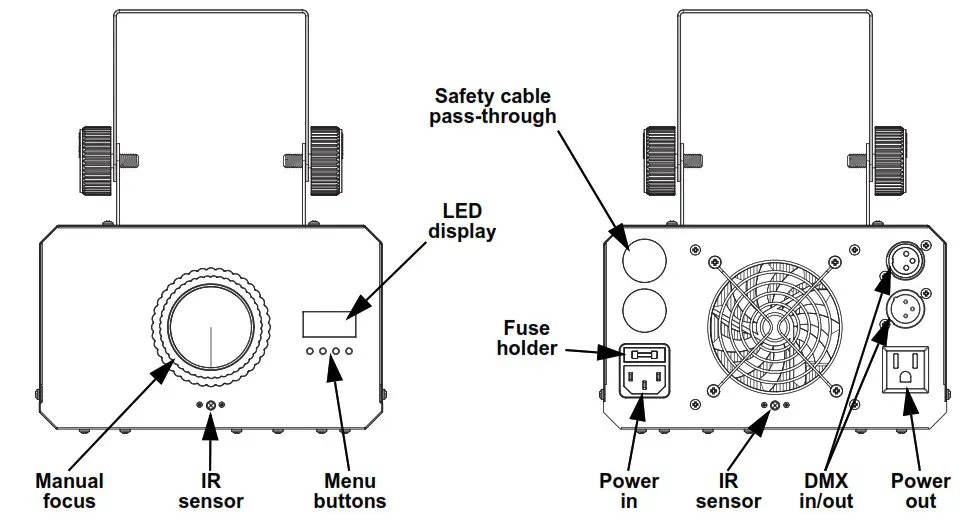 Safety cable pass-through

LED display

Fuse holder

Manual focus

IR sensor

Menu buttons

Power in

IR sensor

DMX in/out

Power out