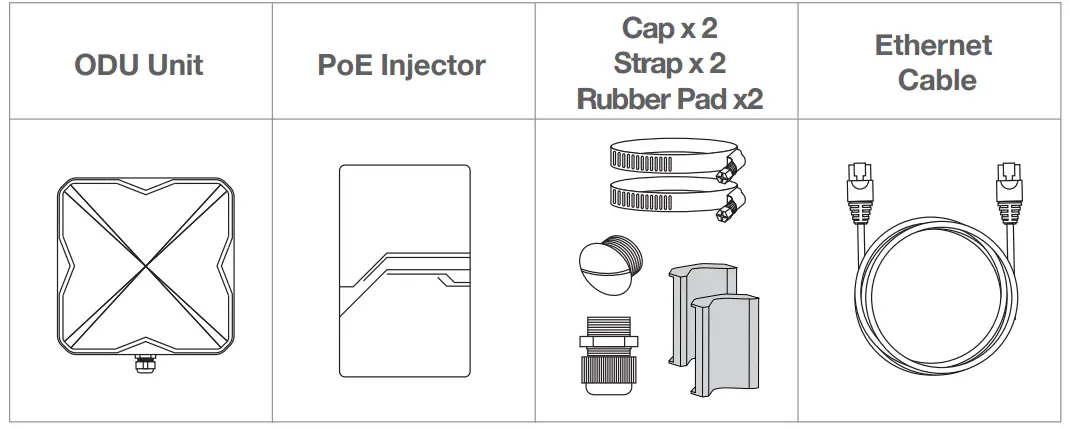 | ODU Unit | PoE Injector | Cap x 2 Strap x 2 Rubber Pad x2 | Ethernet Cable |
|---|---|---|---|
| | | | |