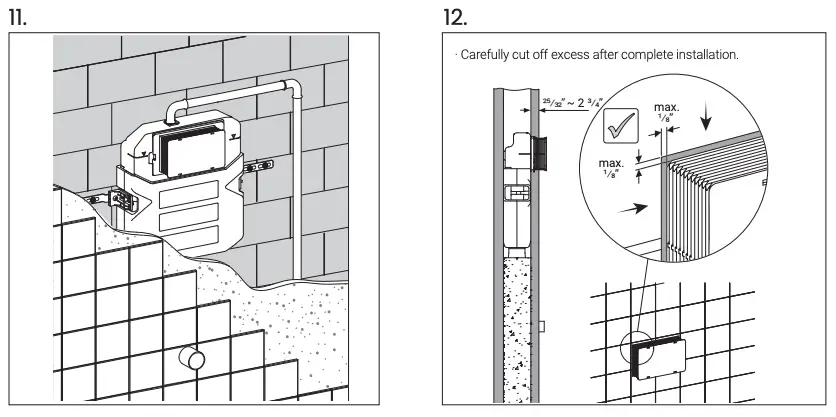 11.

12.

· Carefully cut off excess after complete installation.

$^{25}/_{32}$" ~ 2 $^{3}/_{4}$"

max. $^{1}/_{8}$"

max. $^{1}/_{8}$"