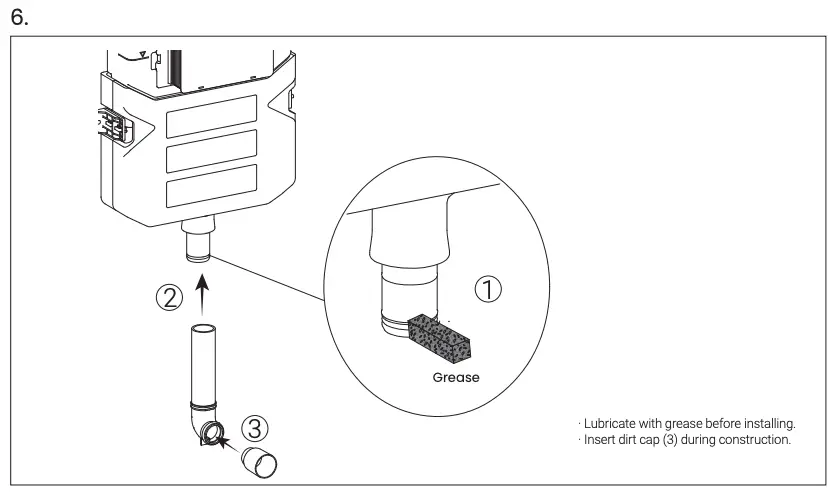 6.

②

①

Grease

③

· Lubricate with grease before installing.
· Insert dirt cap (3) during construction.