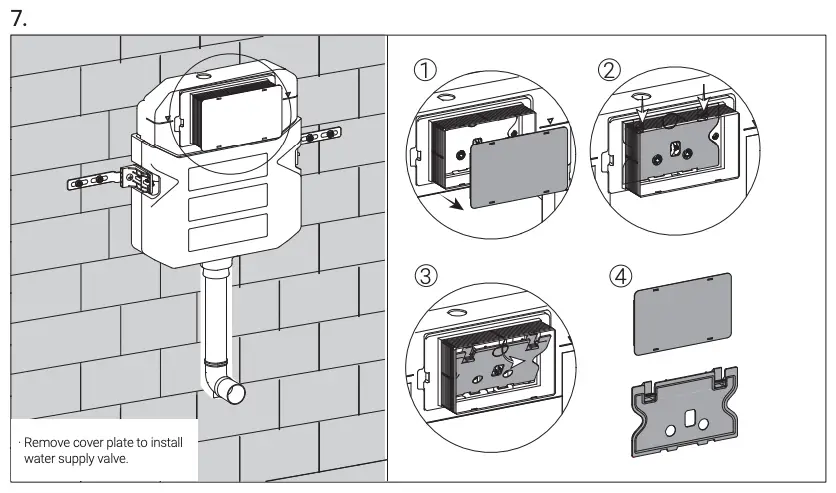 7.

① ② ③ ④

· Remove cover plate to install water supply valve.