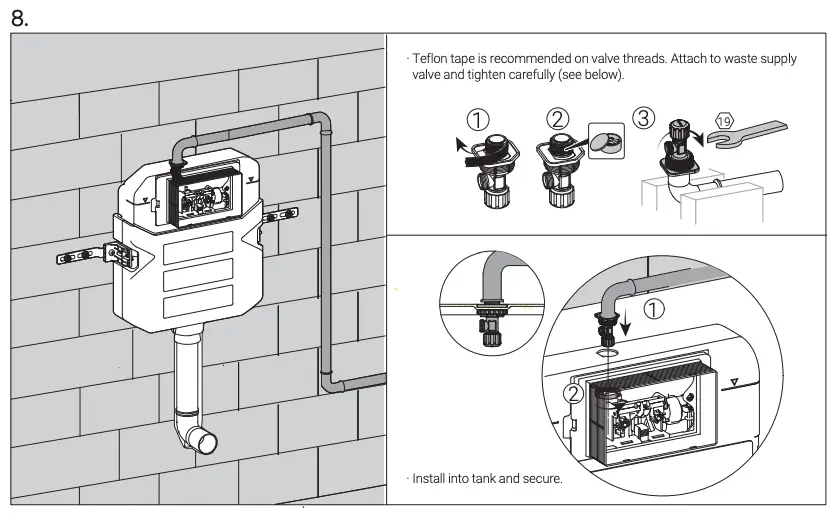 8.

· Teflon tape is recommended on valve threads. Attach to waste supply valve and tighten carefully (see below).

①

②

③

19

①

②

· Install into tank and secure.