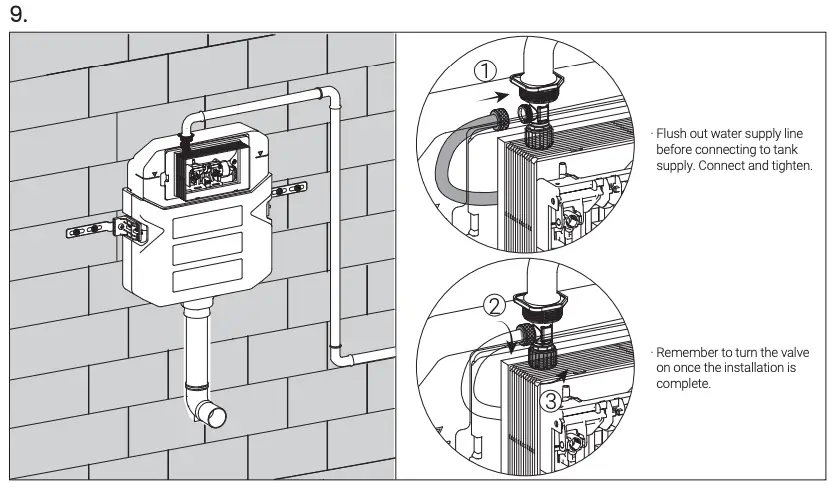 9.

1

· Flush out water supply line before connecting to tank supply. Connect and tighten.

2

3

· Remember to turn the valve on once the installation is complete.