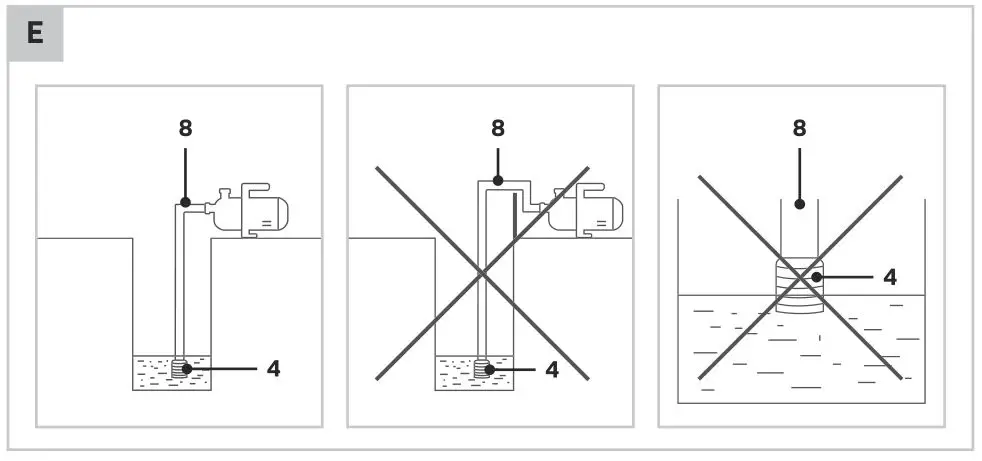 E

8

4

8

4

8

4