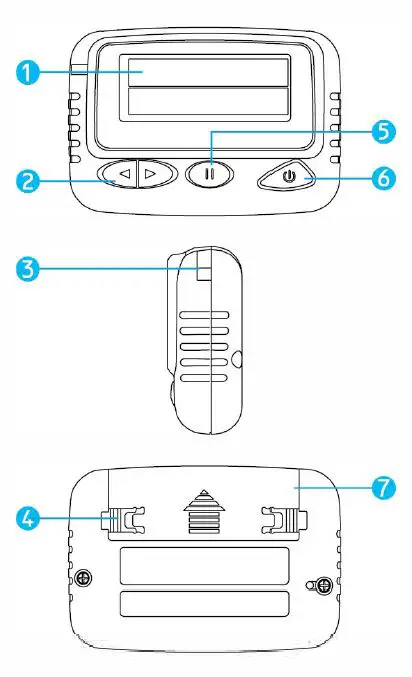 1
5
2
6
3
7
4