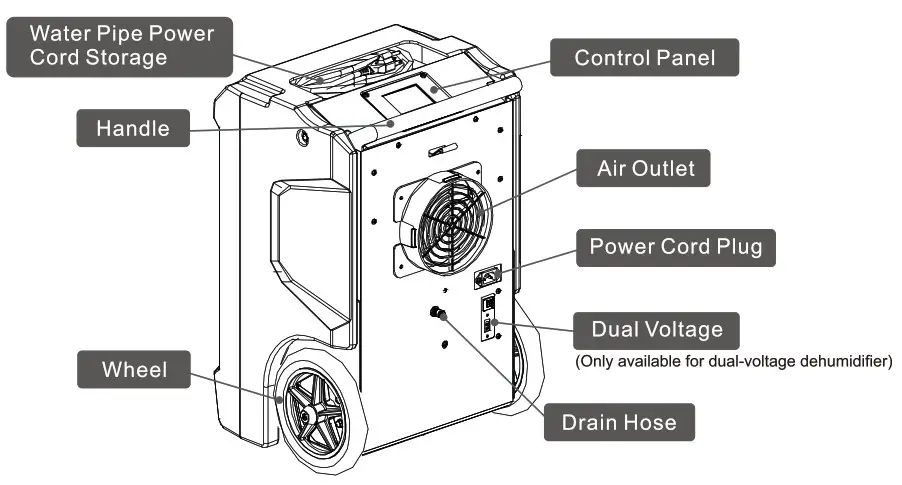 Water Pipe Power Cord Storage

Control Panel

Handle

Air Outlet

Power Cord Plug

Dual Voltage
(Only available for dual-voltage dehumidifier)

Wheel

Drain Hose