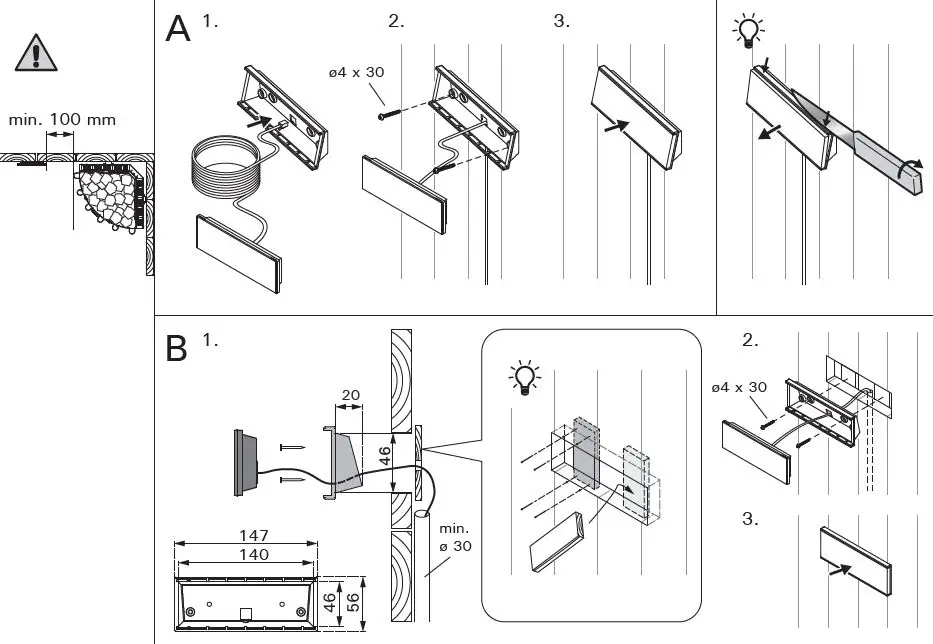 min. 100 mm

A 1.

2.

ø4 x 30

3.

B 1.

20

46

147

140

46

56

min.
ø 30

2.

ø4 x 30

3.