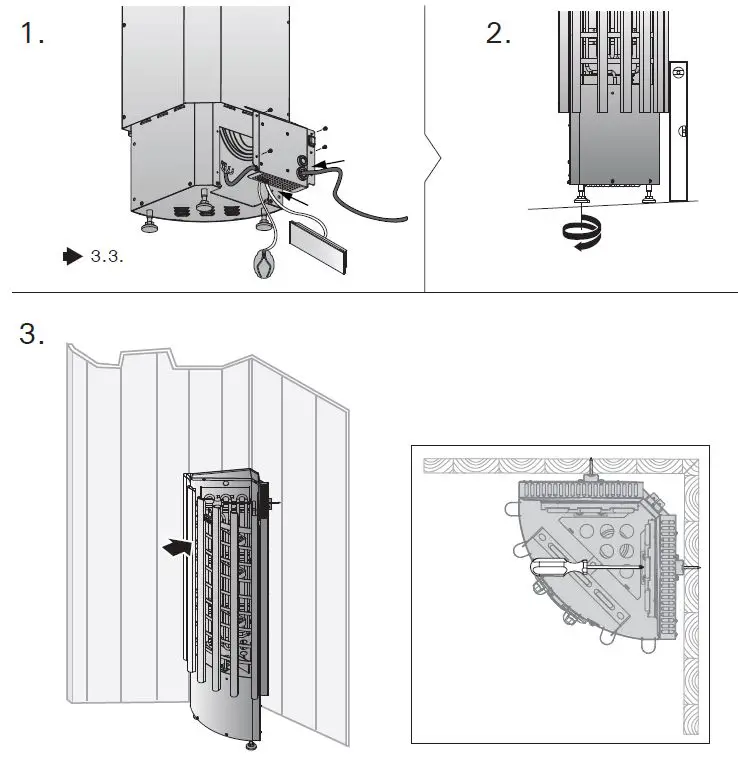 1.

3.3.

2.

3.