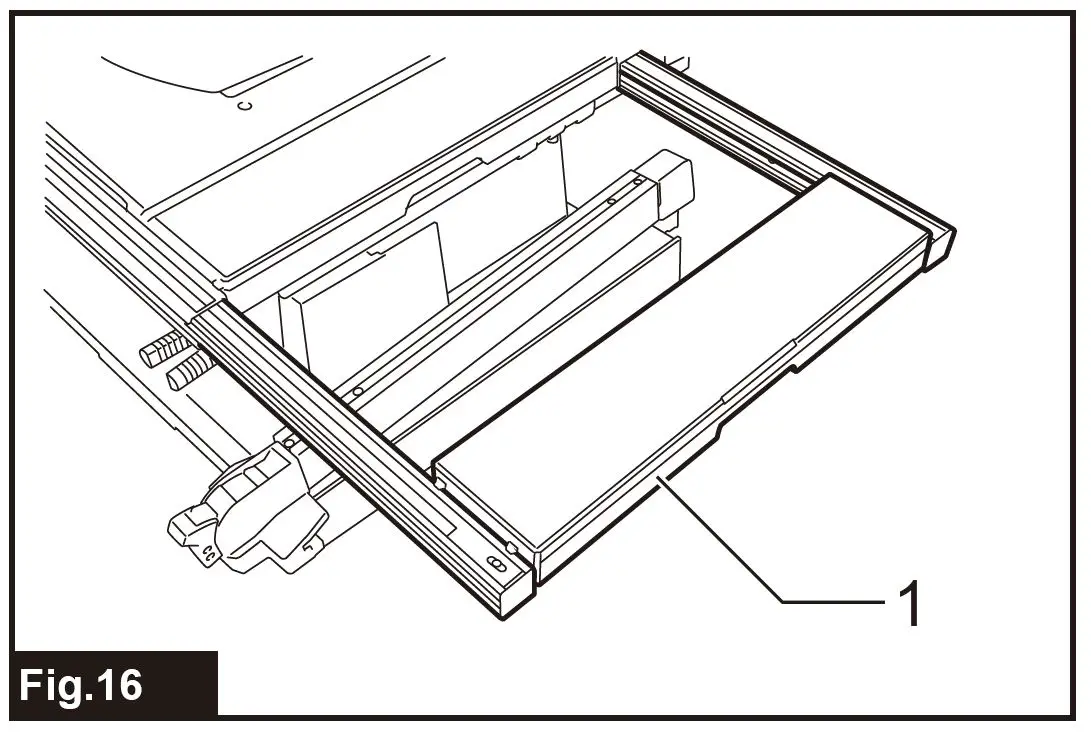 1

Fig.16