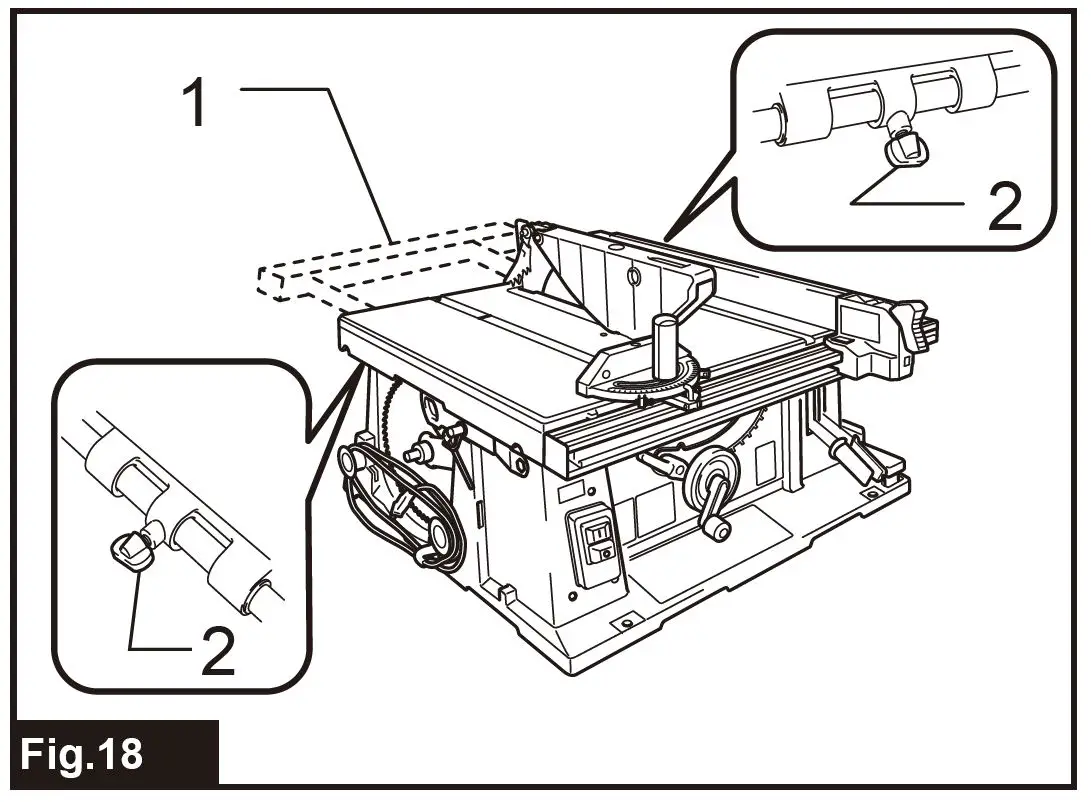 1

2

2

Fig.18