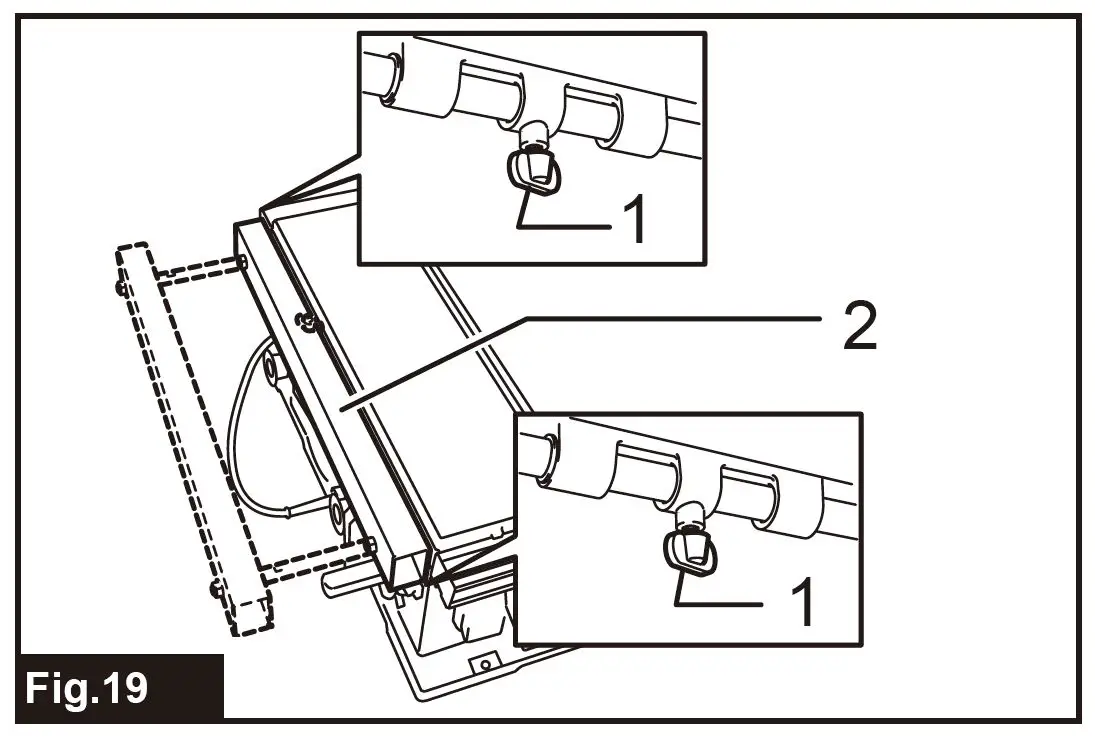 1

2

1

Fig.19