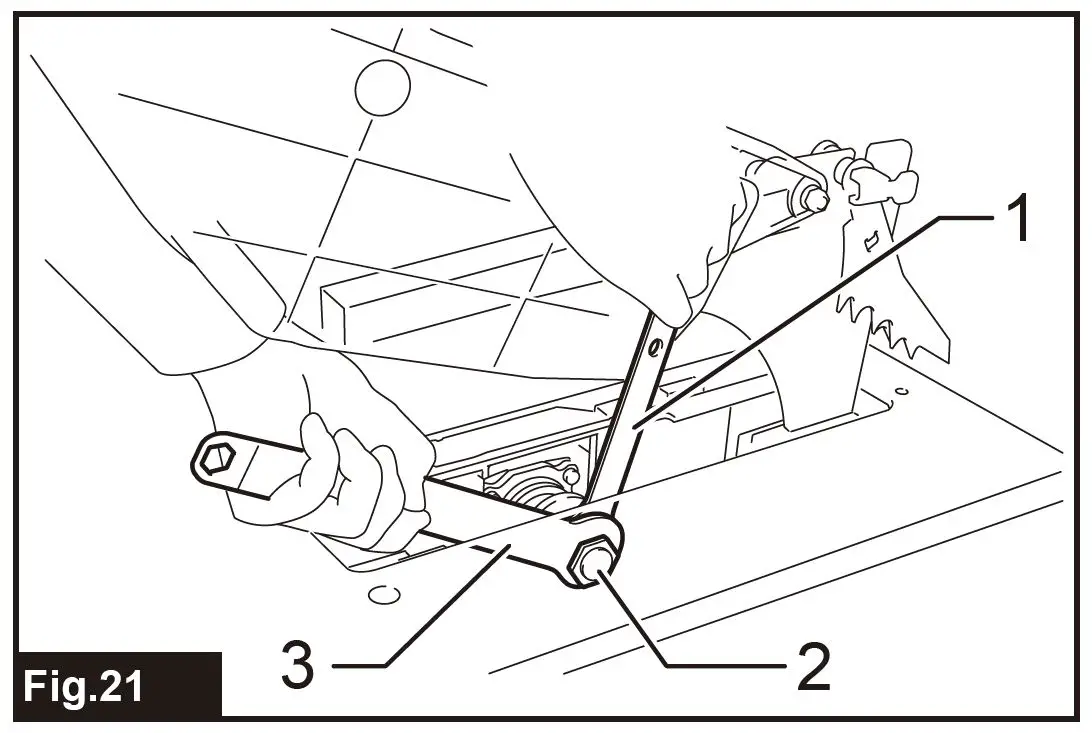 1
3
2
Fig.21