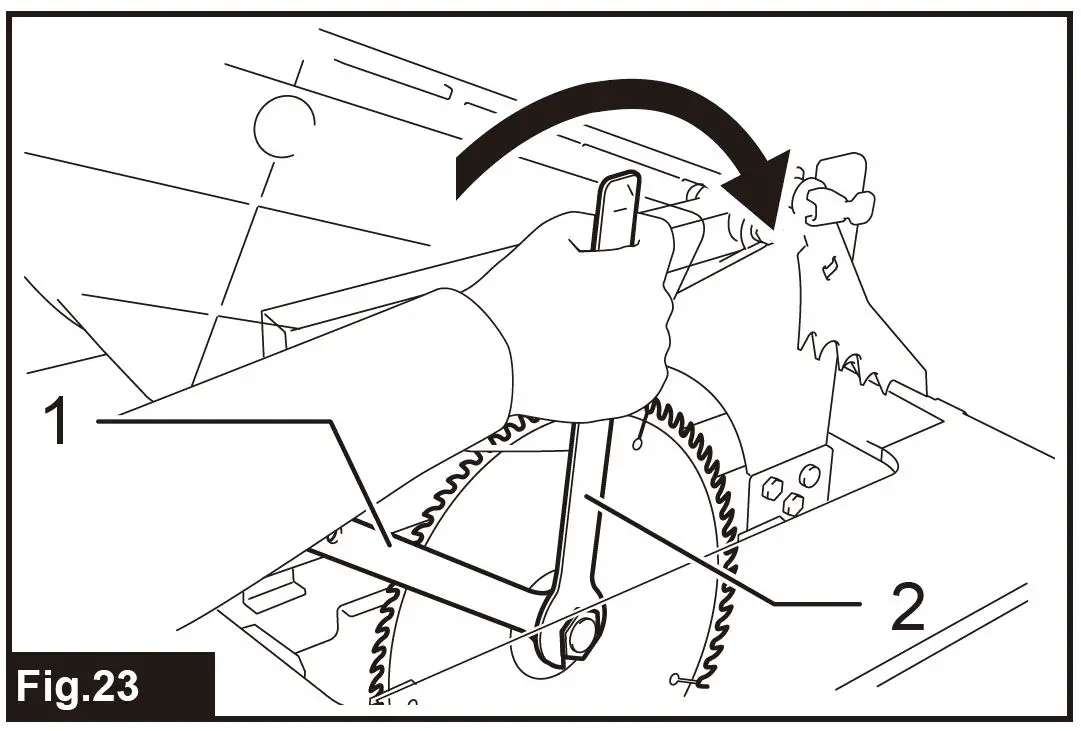 1
2
Fig.23