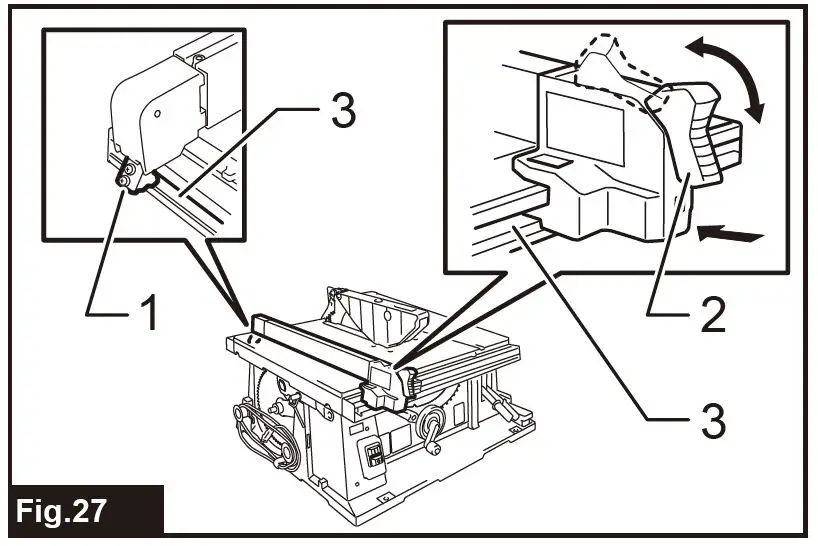 3
1
2
3
Fig.27