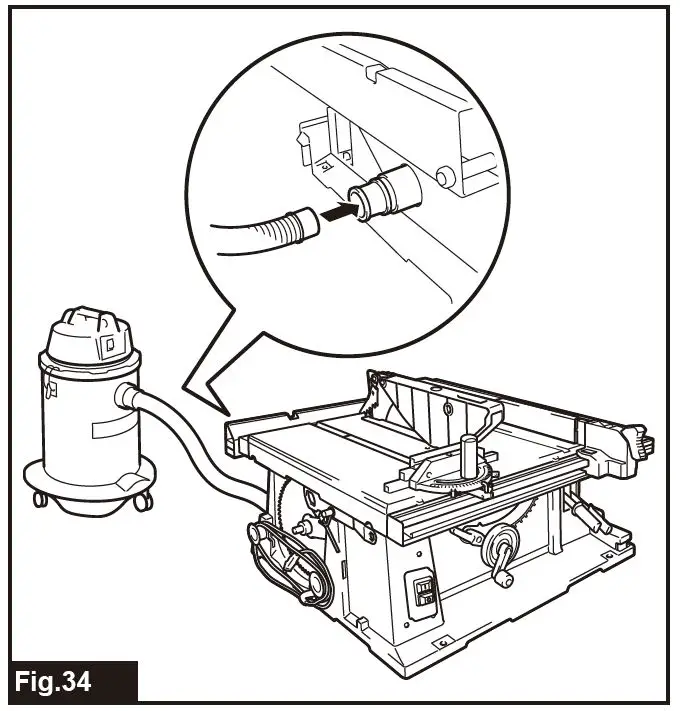 Fig.34