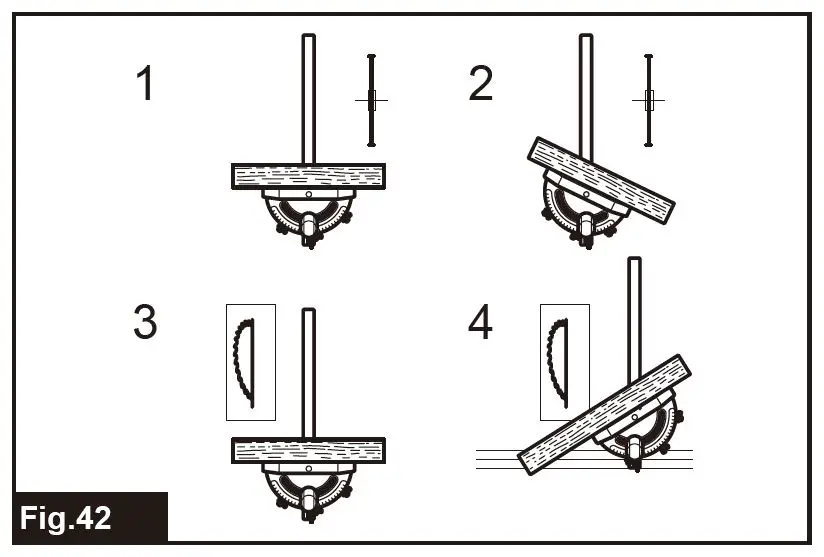 1

2

3

4

Fig.42