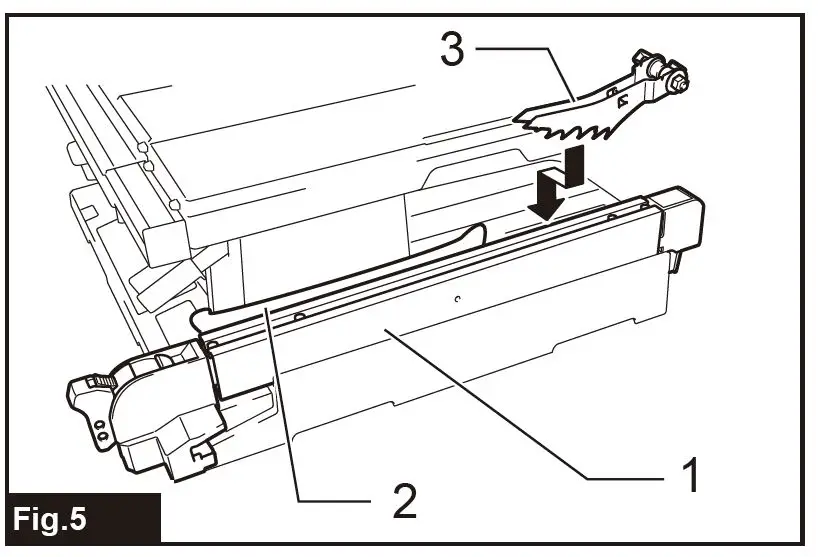 3

1

2

Fig.5