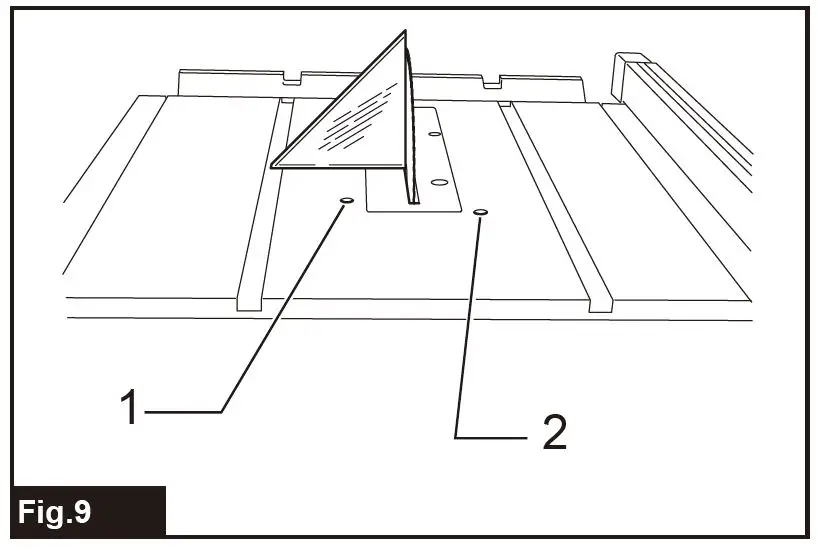 1
2
Fig.9