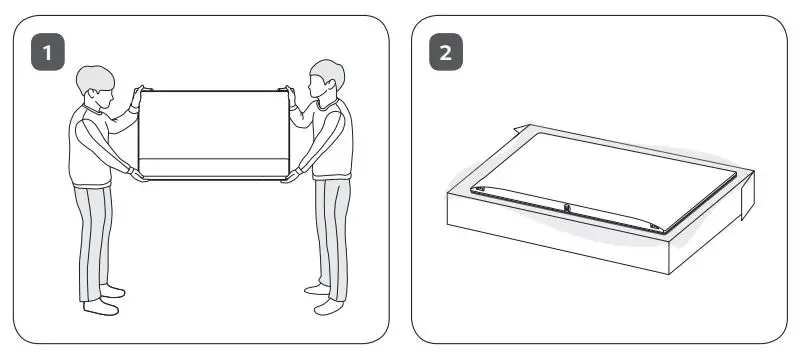 1

2