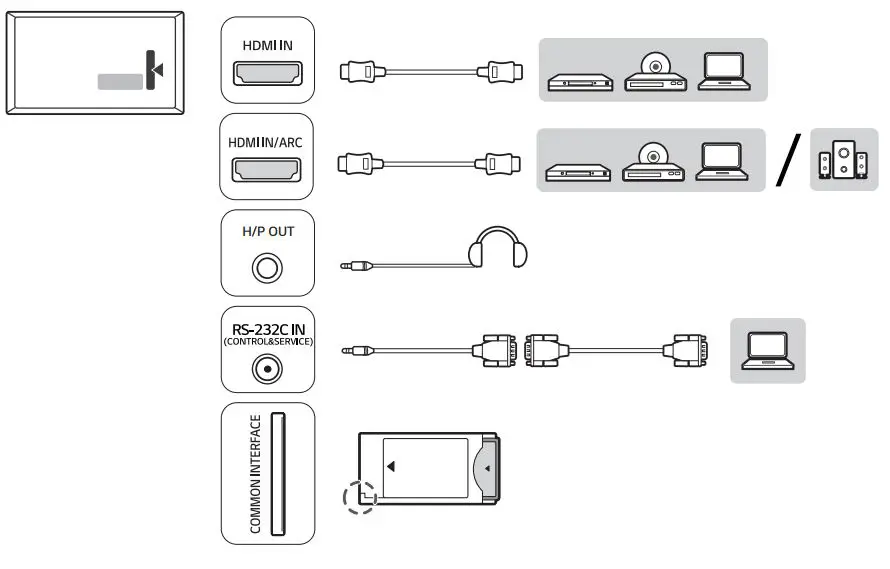 HDMI IN

HDMI IN/ARC

/

H/P OUT

RS-232C IN
(CONTROL&SERVICE)

COMMON INTERFACE