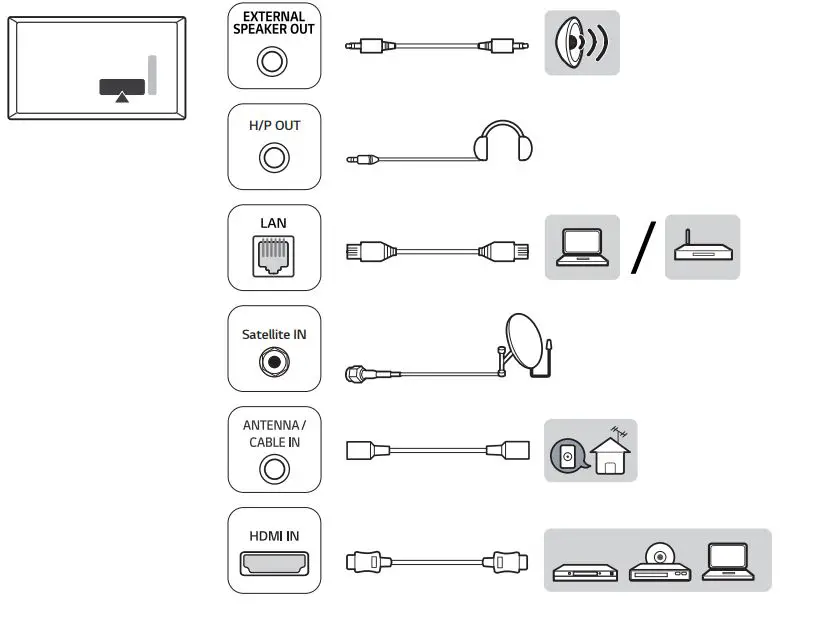 EXTERNAL SPEAKER OUT

H/P OUT

LAN

/

Satellite IN

ANTENNA / CABLE IN

HDMI IN